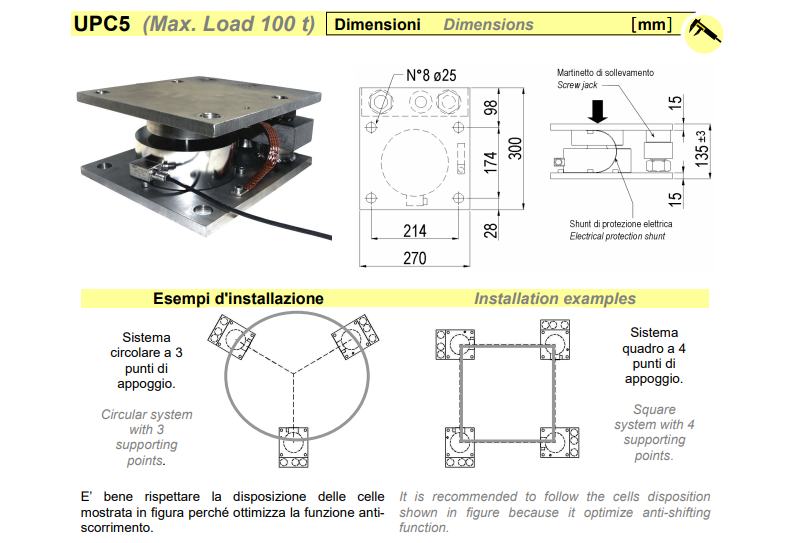 UPC5 (Max. Load 100 t)

Dimensioni Dimensions [mm]

N°8 ø25

98

174

300

28

214

270

Martinetto di sollevamento
Screw jack

15

135 ±3

15

Shunt di protezione elettrica
Electrical protection shunt

Esempi d'installazione

Installation examples

Sistema circolare a 3 punti di appoggio.

Circular system with 3 supporting points.

Sistema quadro a 4 punti di appoggio.

Square system with 4 supporting points.

E' bene rispettare la disposizione delle celle mostrata in figura perché ottimizza la funzione anti-scorrimento.

It is recommended to follow the cells disposition shown in figure because it optimize anti-shifting function.