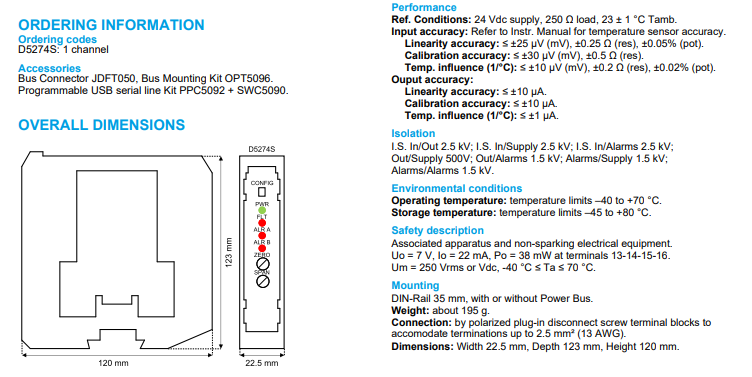 ORDERING INFORMATION
Ordering codes
D5274S: 1 channel

Accessories
Bus Connector JDFT050, Bus Mounting Kit OPT5096.
Programmable USB serial line Kit PPC5092 + SWC5090.

OVERALL DIMENSIONS

D5274S
CONFIG
PWR
FLT
ALR A
ALR B
ZERO
SPAN
123 mm
120 mm
22.5 mm

Performance
Ref. Conditions: 24 Vdc supply, 250 Ω load, 23 ± 1 °C Tamb.
Input accuracy: Refer to Instr. Manual for temperature sensor accuracy.
Linearity accuracy: ≤ ±25 µV (mV), ±0.25 Ω (res), ±0.05% (pot).
Calibration accuracy: ≤ ±30 µV (mV), ±0.5 Ω (res).
Temp. influence (1/°C): ≤ ±10 µV (mV), ±0.2 Ω (res), ±0.02% (pot).
Ouput accuracy:
Linearity accuracy: ≤ ±10 µA.
Calibration accuracy: ≤ ±10 µA.
Temp. influence (1/°C): ≤ ±1 µA.

Isolation
I.S. In/Out 2.5 kV; I.S. In/Supply 2.5 kV; I.S. In/Alarms 2.5 kV; Out/Supply 500V; Out/Alarms 1.5 kV; Alarms/Supply 1.5 kV; Alarms/Alarms 1.5 kV.

Environmental conditions
Operating temperature: temperature limits –40 to +70 °C.
Storage temperature: temperature limits –45 to +80 °C.

Safety description
Associated apparatus and non-sparking electrical equipment.
Uo = 7 V, Io = 22 mA, Po = 38 mW at terminals 13-14-15-16.
Um = 250 Vrms or Vdc, -40 °C ≤ Ta ≤ 70 °C.

Mounting
DIN-Rail 35 mm, with or without Power Bus.
Weight: about 195 g.
Connection: by polarized plug-in disconnect screw terminal blocks to accomodate terminations up to 2.5 mm² (13 AWG).
Dimensions: Width 22.5 mm, Depth 123 mm, Height 120 mm.