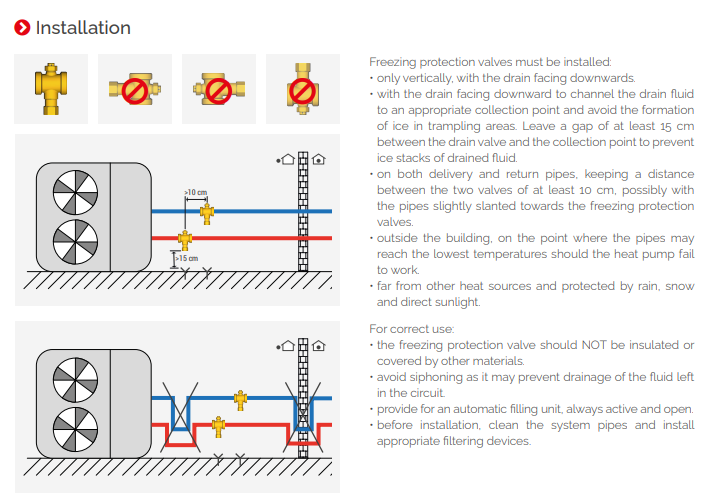 Installation

>10 cm

>15 cm

Freezing protection valves must be installed:
• only vertically, with the drain facing downwards.
• with the drain facing downward to channel the drain fluid to an appropriate collection point and avoid the formation of ice in trampling areas. Leave a gap of at least 15 cm between the drain valve and the collection point to prevent ice stacks of drained fluid.
• on both delivery and return pipes, keeping a distance between the two valves of at least 10 cm, possibly with the pipes slightly slanted towards the freezing protection valves.
• outside the building, on the point where the pipes may reach the lowest temperatures should the heat pump fail to work.
• far from other heat sources and protected by rain, snow and direct sunlight.

For correct use:
• the freezing protection valve should NOT be insulated or covered by other materials.
• avoid siphoning as it may prevent drainage of the fluid left in the circuit.
• provide for an automatic filling unit, always active and open.
• before installation, clean the system pipes and install appropriate filtering devices.