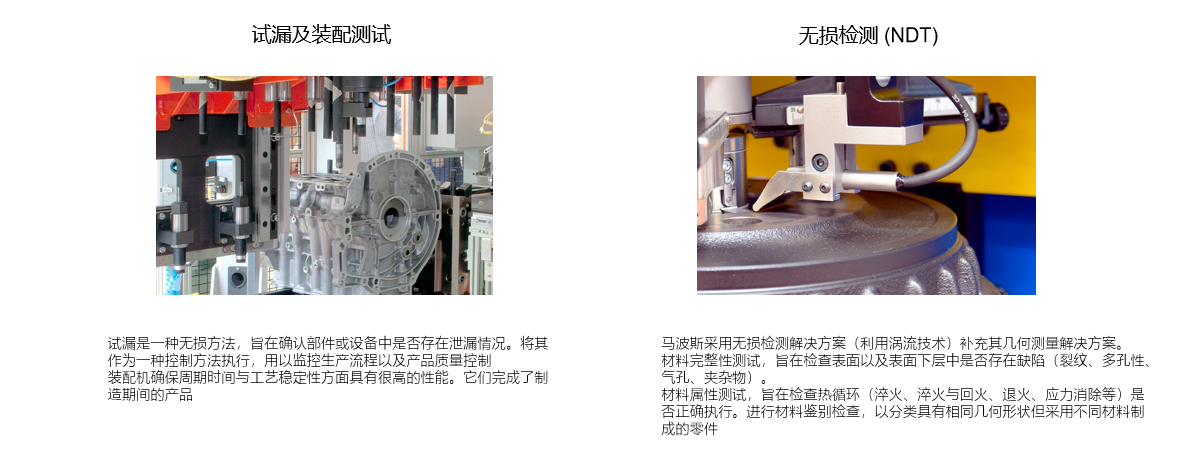 试漏及装配测试

试漏是一种无损方法，旨在确认部件或设备中是否存在泄漏情况。将其作为一种控制方法执行，用以监控生产流程以及产品质量控制
装配机确保周期时间与工艺稳定性方面具有很高的性能。它们完成了制造期间的产品

无损检测 (NDT)

马波斯采用无损检测解决方案（利用涡流技术）补充其几何测量解决方案。
材料完整性测试，旨在检查表面以及表面下层中是否存在缺陷（裂纹、多孔性、气孔、夹杂物）。
材料属性测试，旨在检查热循环（淬火、淬火与回火、退火、应力消除等）是否正确执行。进行材料鉴别检查，以分类具有相同几何形状但采用不同材料制成的零件